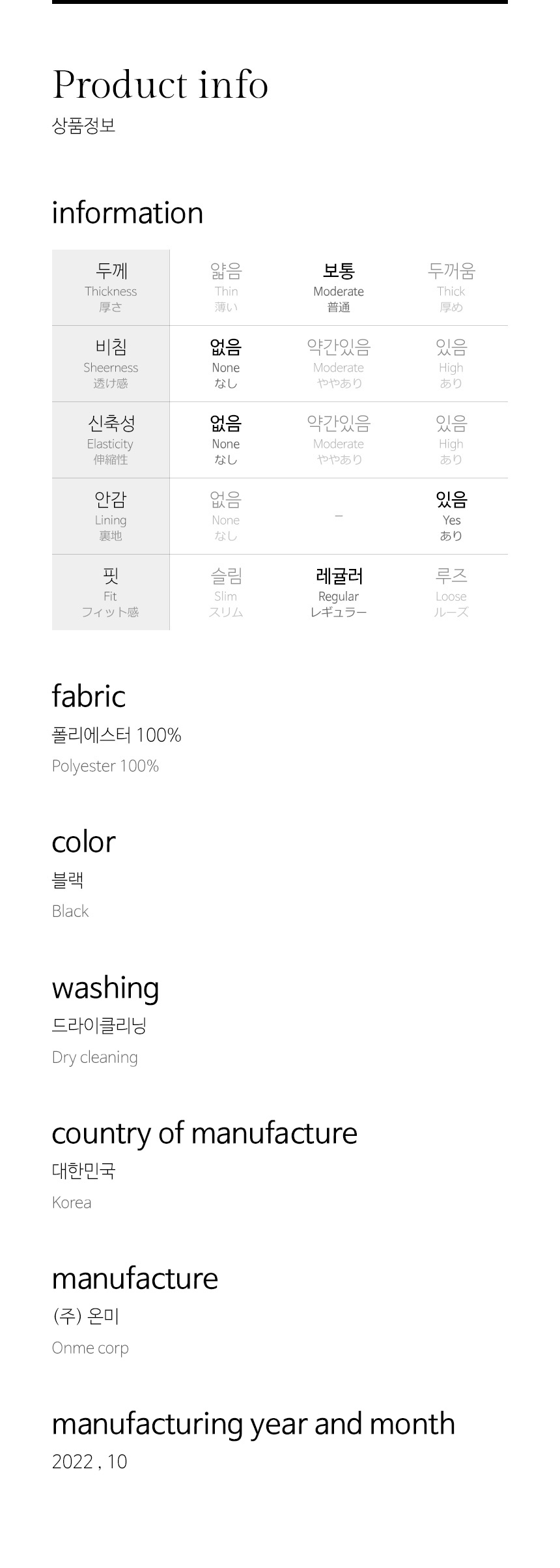 Product info
상품정보

information

| 두께 Thickness 厚さ | 얇음 Thin 薄い | 보통 Moderate 普通 | 두꺼움 Thick 厚め |
|---|---|---|---|
| 비침 Sheerness 透け感 | 없음 None なし | 약간있음 Moderate ややあり | 있음 High あり |
| 신축성 Elasticity 伸縮性 | 없음 None なし | 약간있음 Moderate ややあり | 있음 High あり |
| 안감 Lining 裏地 | 없음 None なし | - | 있음 Yes あり |
| 핏 Fit フィット感 | 슬림 Slim スリム | 레귤러 Regular レギュラー | 루즈 Loose ルーズ |

fabric
폴리에스터 100%
Polyester 100%

color
블랙
Black

washing
드라이클리닝
Dry cleaning

country of manufacture
대한민국
Korea

manufacture
(주) 온미
Onme corp

manufacturing year and month
2022 , 10