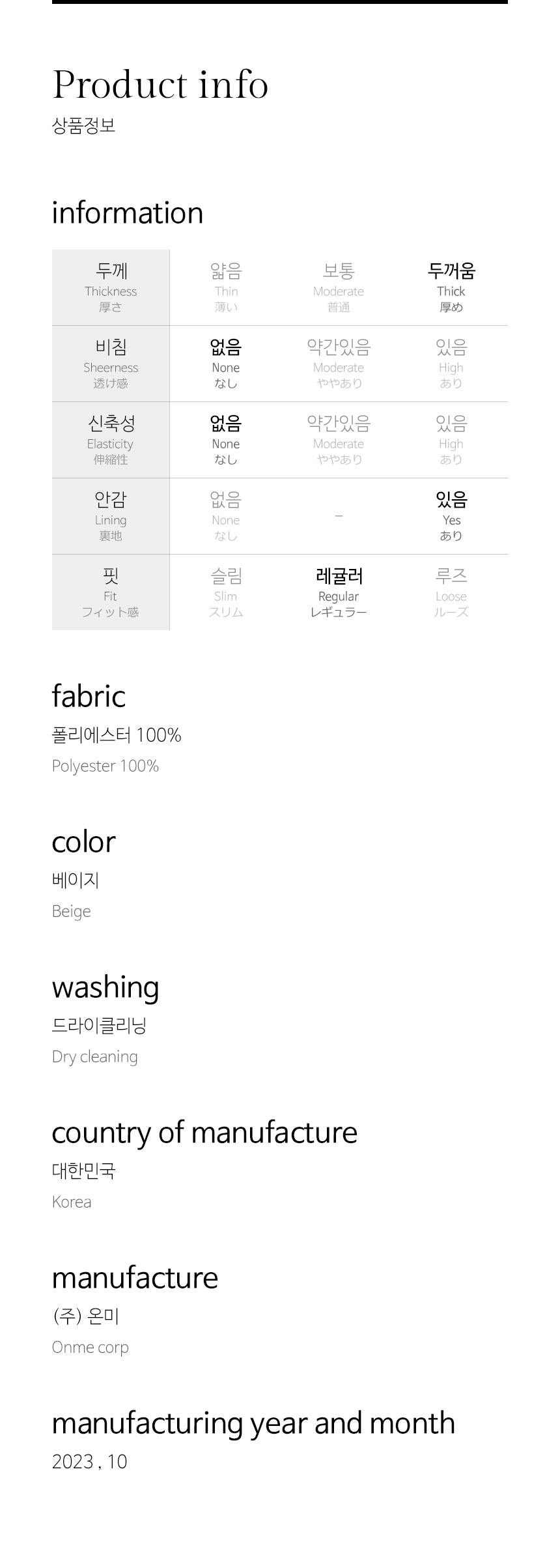 Product info
상품정보

information

| 두께 Thickness 厚さ | 얇음 Thin 薄い | 보통 Moderate 普通 | 두꺼움 Thick 厚め |
|---|---|---|---|
| 비침 Sheerness 透け感 | 없음 None なし | 약간있음 Moderate ややあり | 있음 High あり |
| 신축성 Elasticity 伸縮性 | 없음 None なし | 약간있음 Moderate ややあり | 있음 High あり |
| 안감 Lining 裏地 | 없음 None なし | - | 있음 Yes あり |
| 핏 Fit フィット感 | 슬림 Slim スリム | 레귤러 Regular レギュラー | 루즈 Loose ルーズ |

fabric
폴리에스터 100%
Polyester 100%

color
베이지
Beige

washing
드라이클리닝
Dry cleaning

country of manufacture
대한민국
Korea

manufacture
(주) 온미
Onme corp

manufacturing year and month
2023 , 10